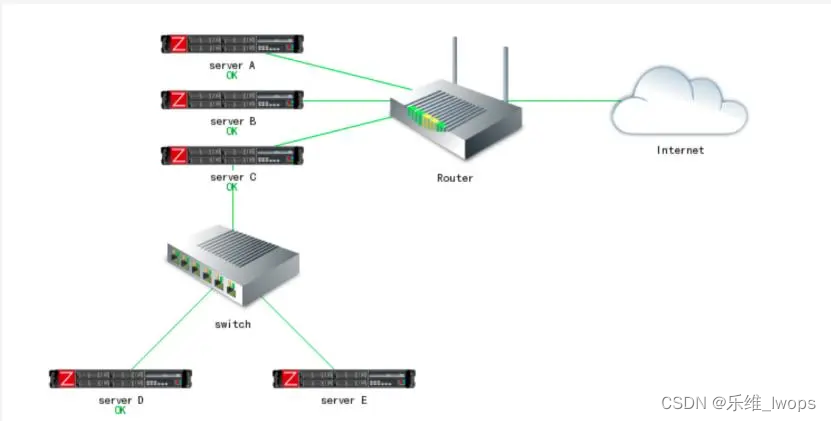 server A
OK
server B
OK
server C
OK
Router
Internet
switch
server D
OK
server E
CSDN @乐维_lwops