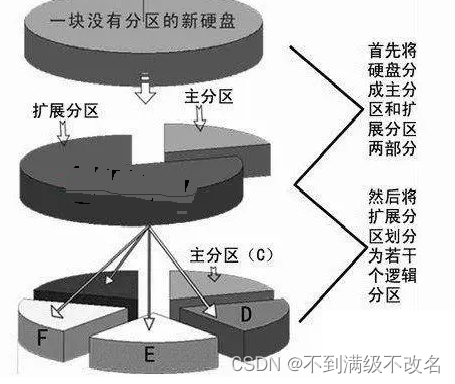 一块没有分区的新硬盘

扩展分区

主分区

首先将硬盘分成主分区和扩展分区两部分

然后将扩展分区划分为若干个逻辑分区

主分区（C）

D

F

E

CSDN @不到满级不改名