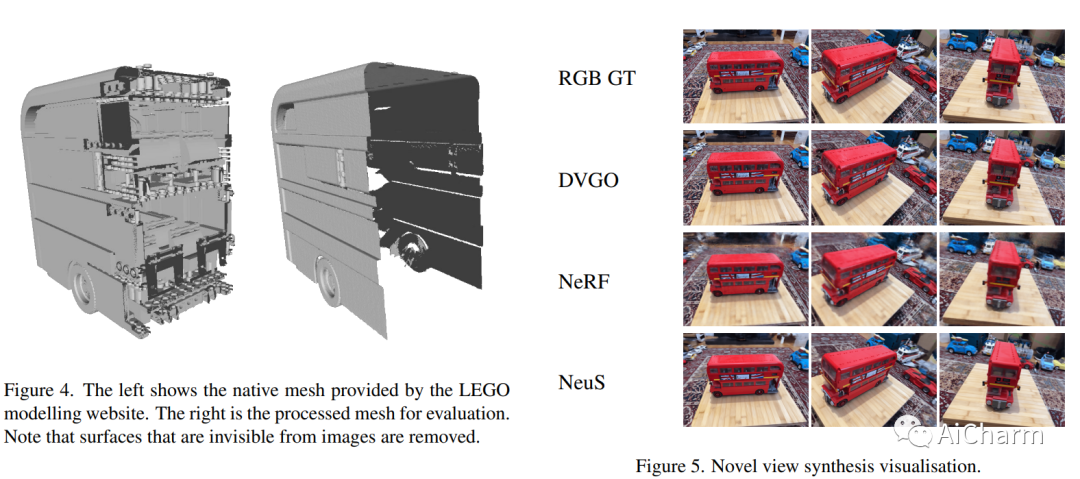 Figure 4. The left shows the native mesh provided by the LEGO modelling website. The right is the processed mesh for evaluation. Note that surfaces that are invisible from images are removed.

RGB GT

DVGO

NeRF

NeuS

AiCharm

Figure 5. Novel view synthesis visualisation.