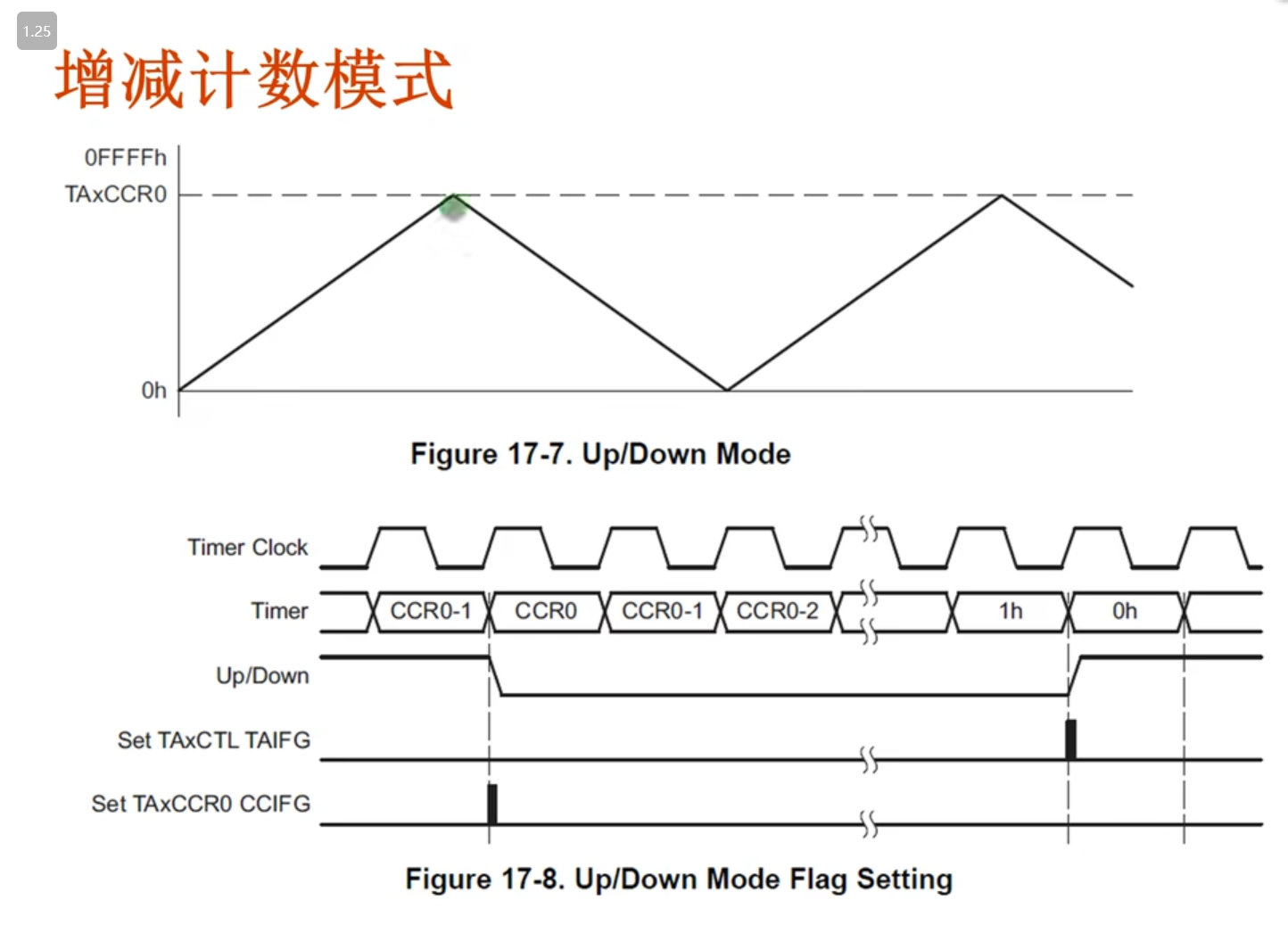 1.25

增减计数模式

0FFFFh
TAxCCR0
0h

Figure 17-7. Up/Down Mode

Timer Clock
Timer
CCR0-1
CCR0
CCR0-1
CCR0-2
1h
0h
Up/Down
Set TAxCTL TAIFG
Set TAxCCR0 CCIFG

Figure 17-8. Up/Down Mode Flag Setting