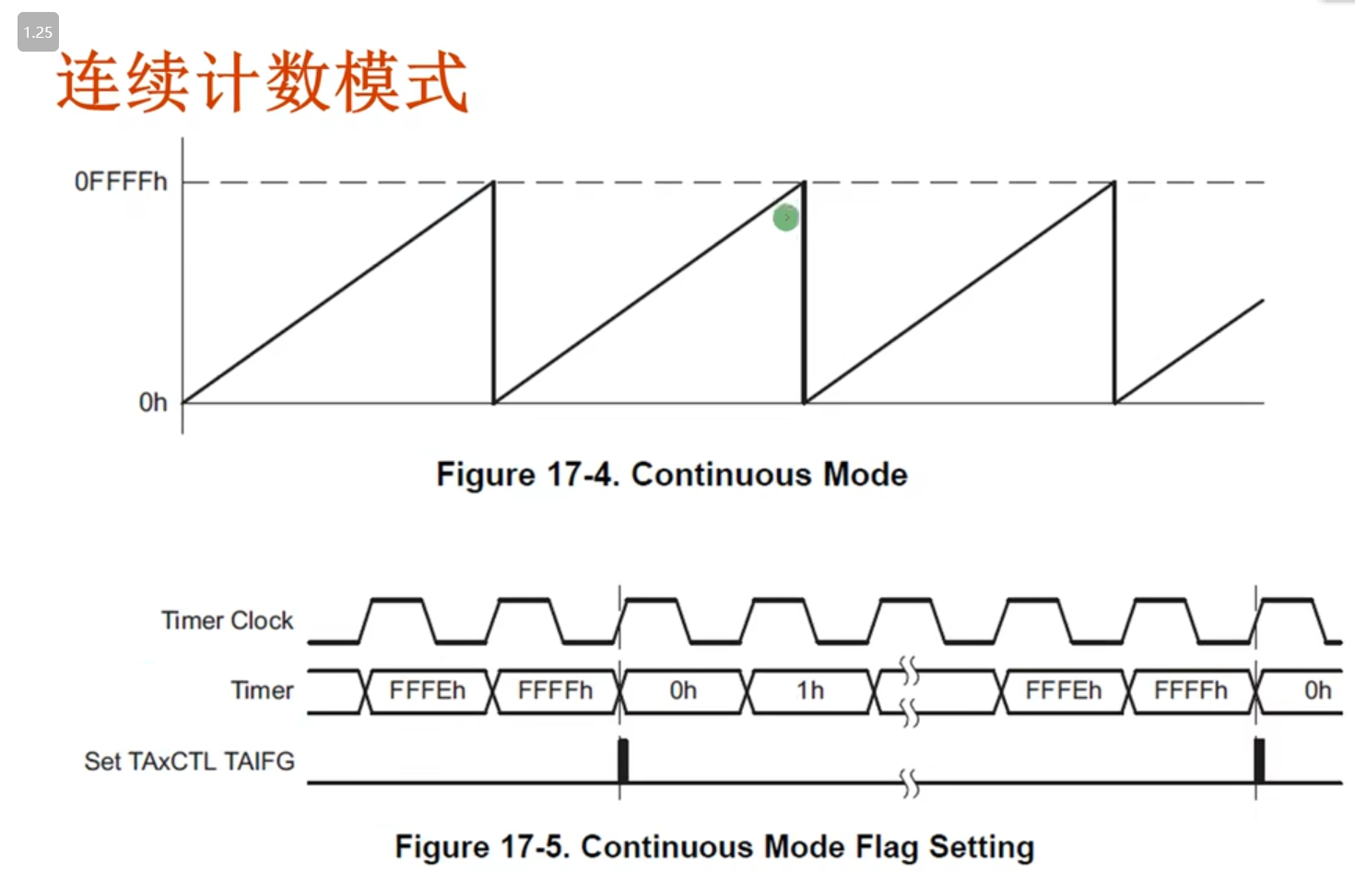 1.25

连续计数模式

0FFFFh

0h

Figure 17-4. Continuous Mode

Timer Clock

Timer

FFFEh

FFFFh

0h

1h

FFFEh

FFFFh

0h

Set TAxCTL TAIFG

Figure 17-5. Continuous Mode Flag Setting